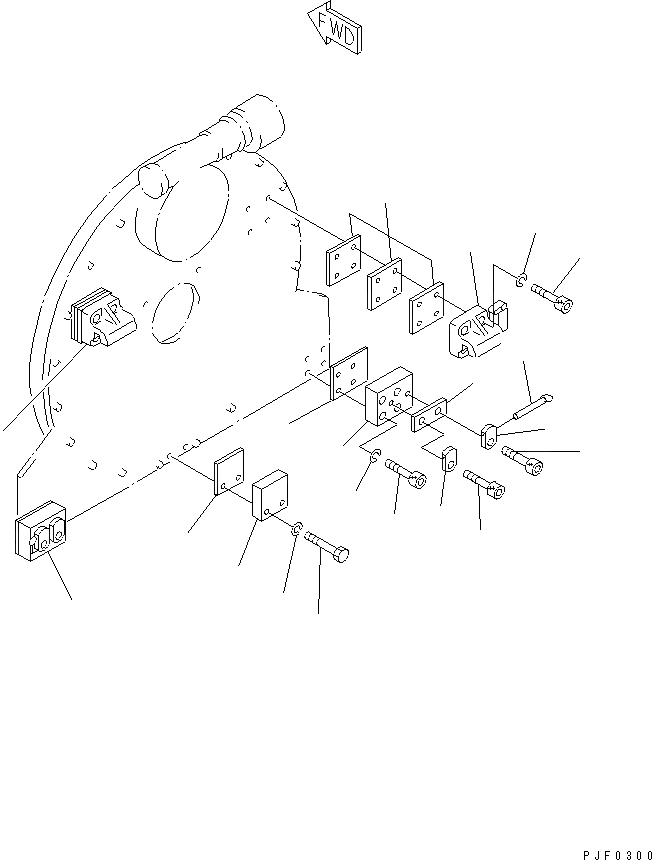 FWD

PJF0300