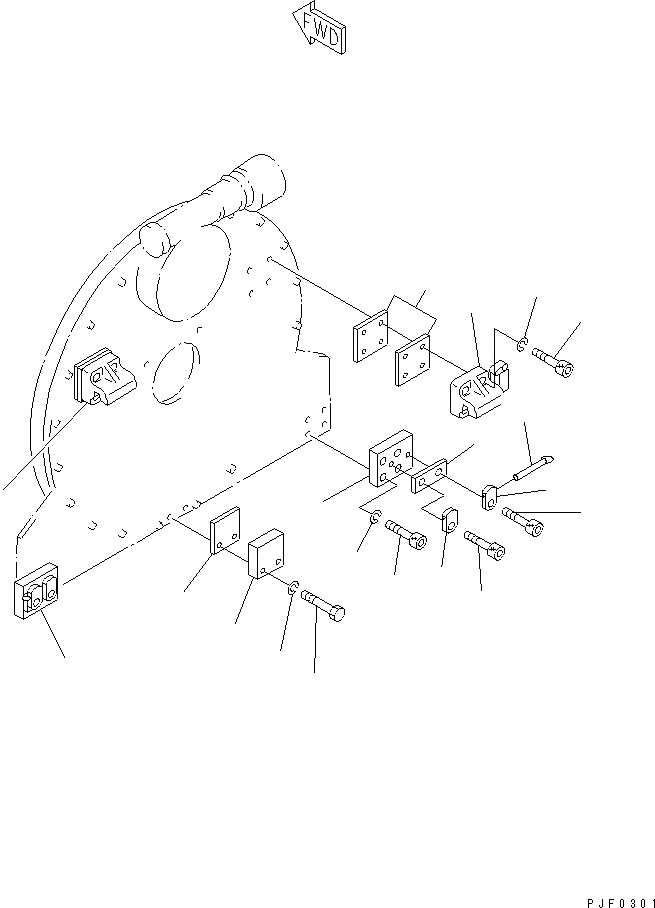 FWD

PJF0301