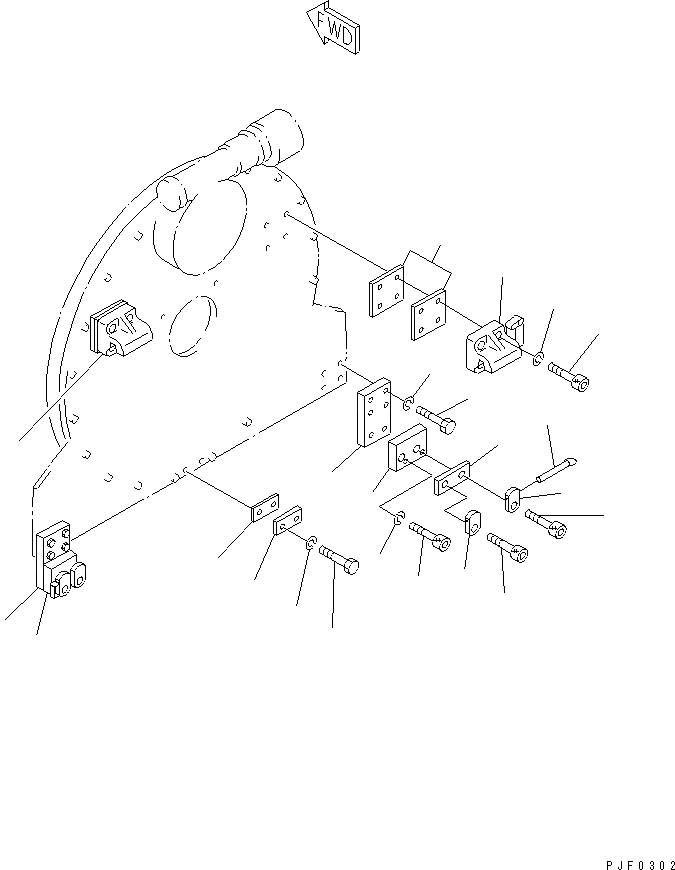 FWD

PJF0302