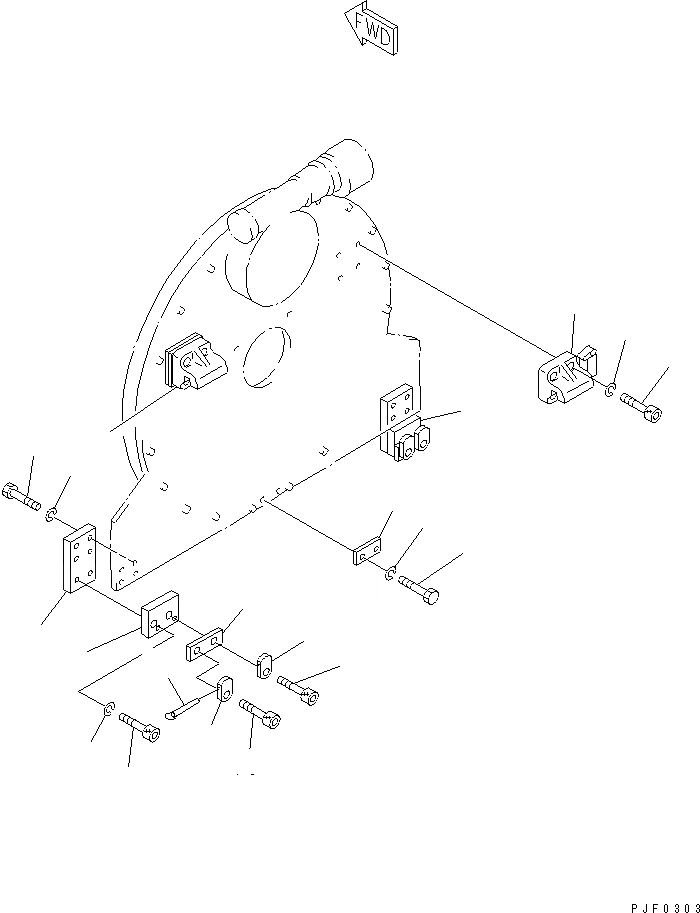 FWD

PJF0303