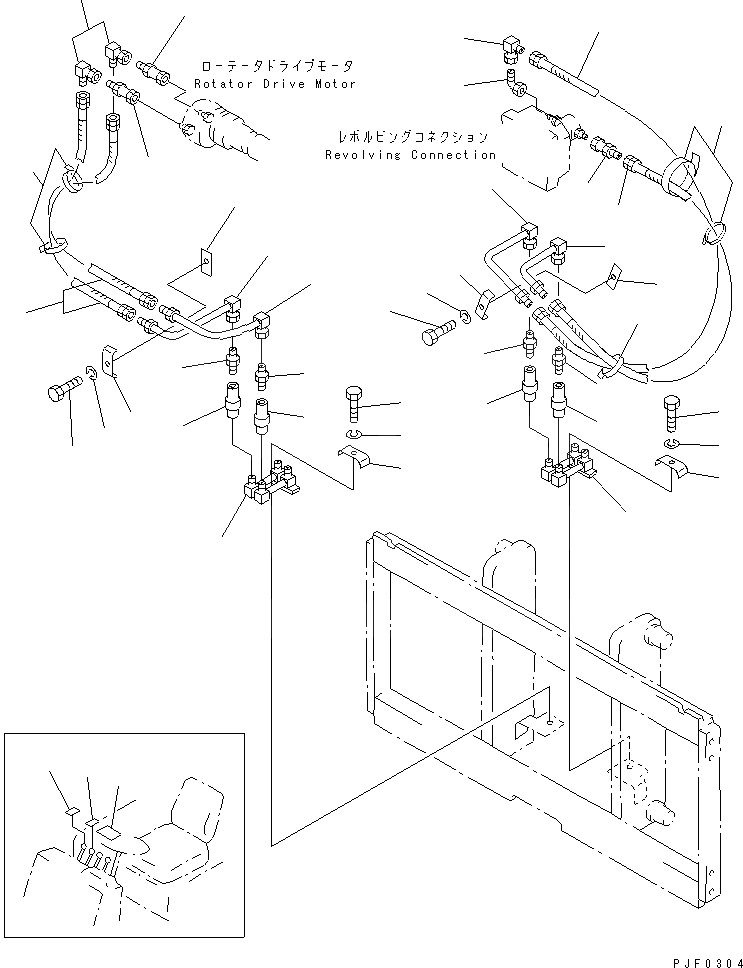 ローテータドライブモータ
Rotator Drive Motor

レボルビングコネクション
Revolving Connection

PJF0304