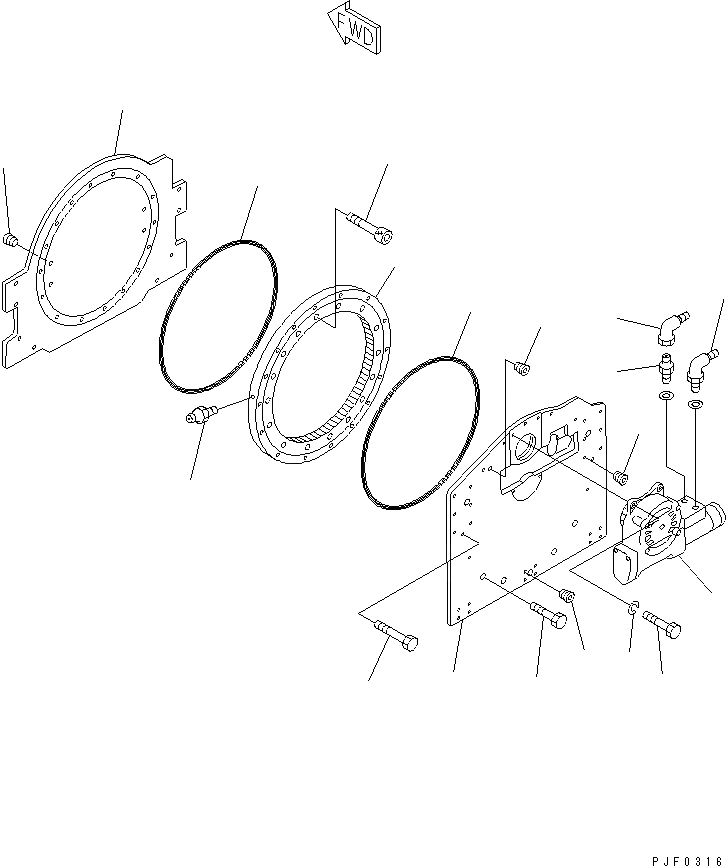 FWD

PJF0316