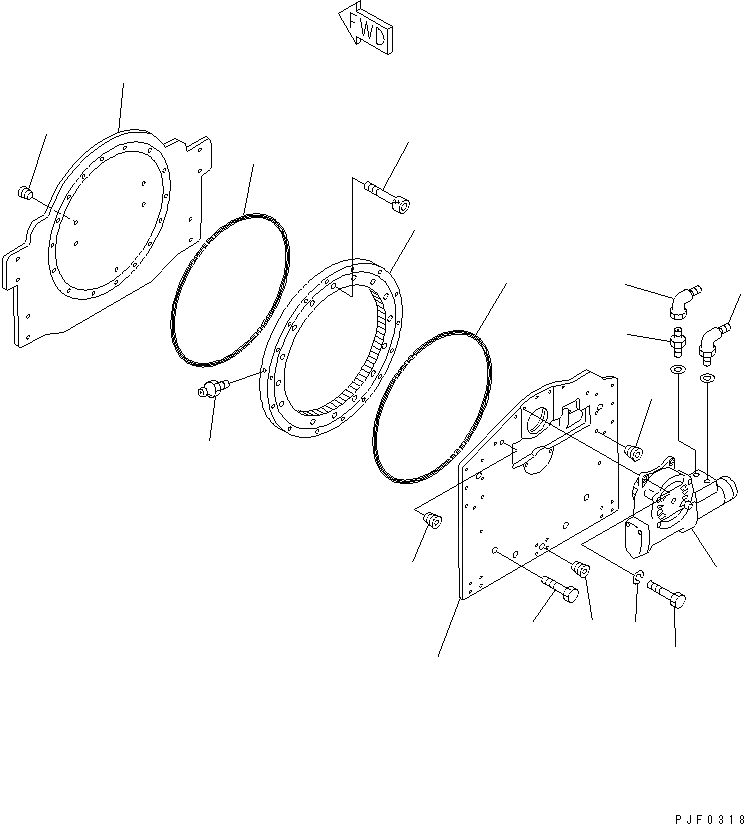 FWD

PJF0318