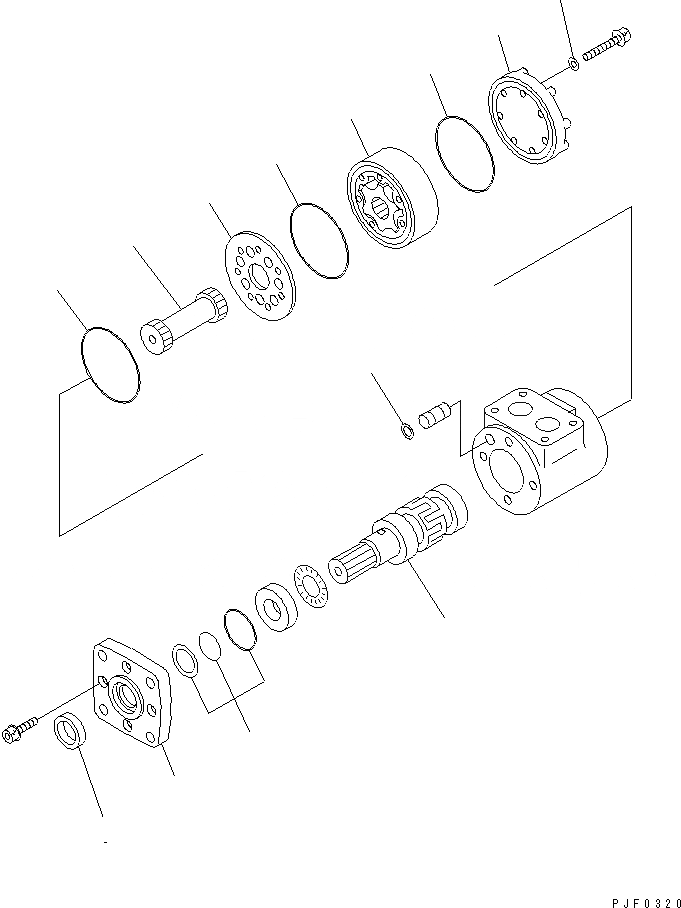 PJF0320