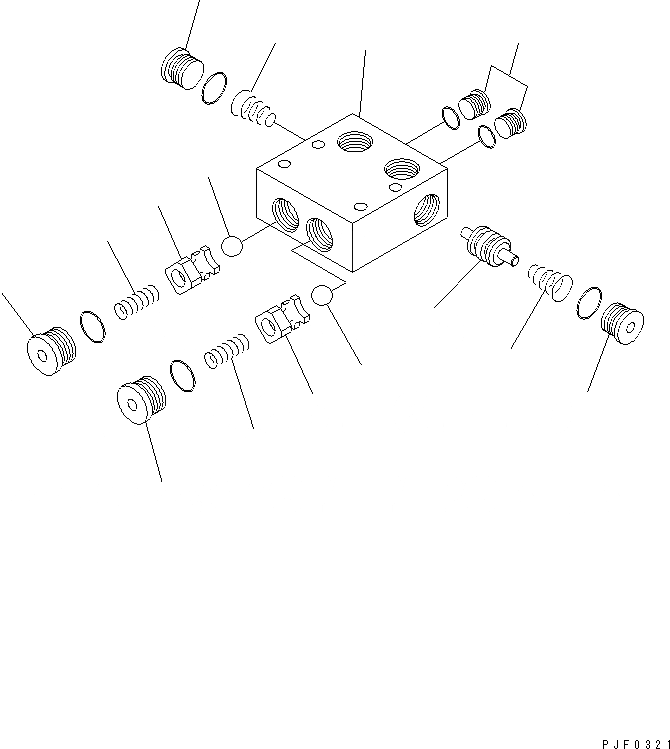 PJF0321