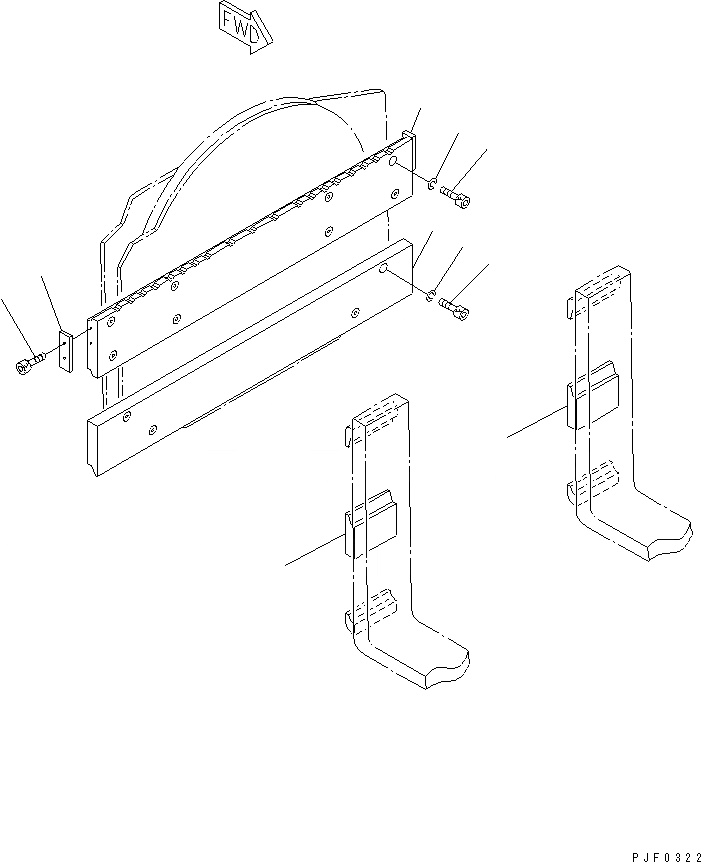 FWD

PJF0322