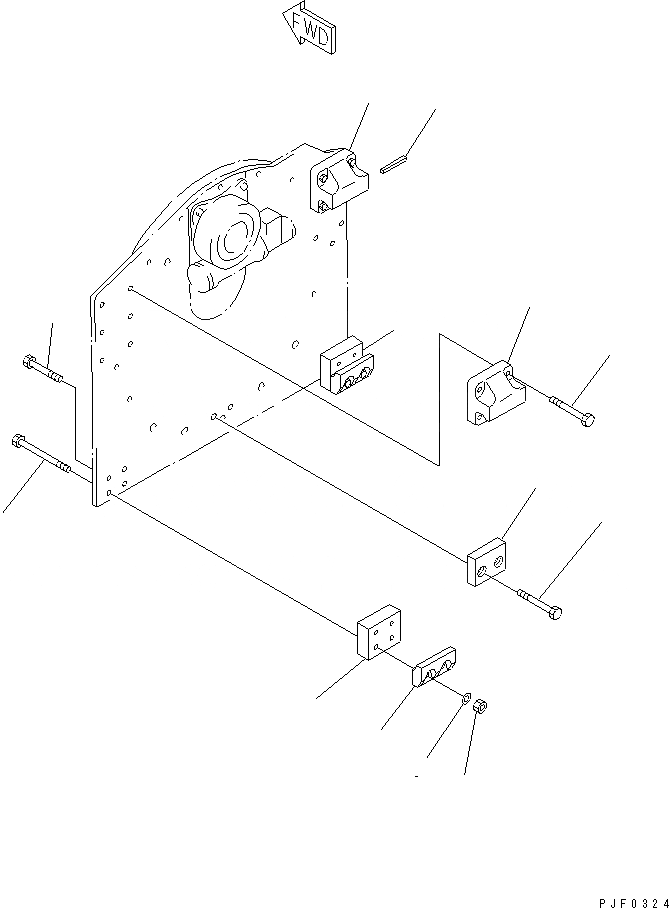 FWD

PJF0324