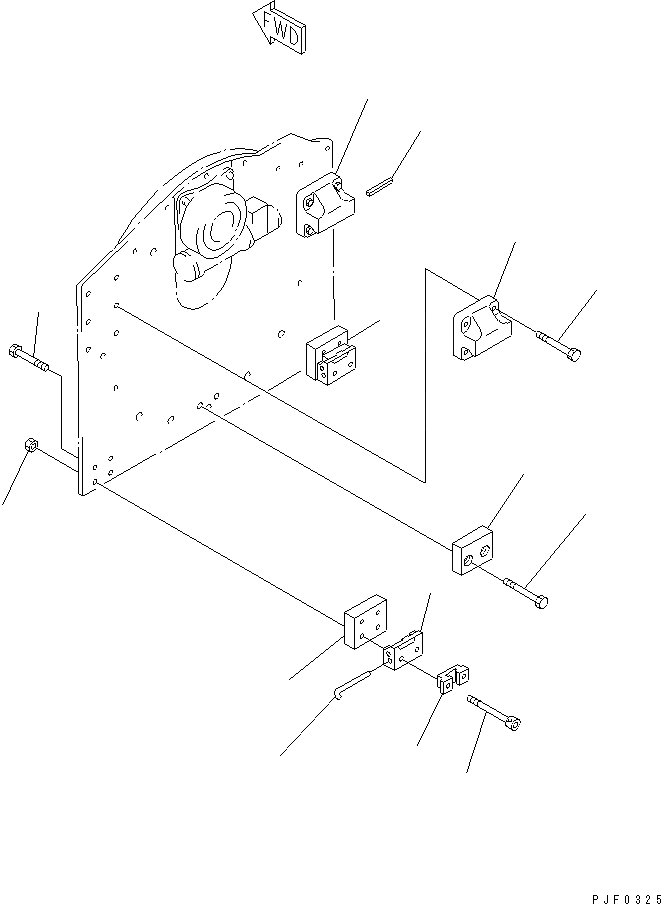 FWD

PJF0325