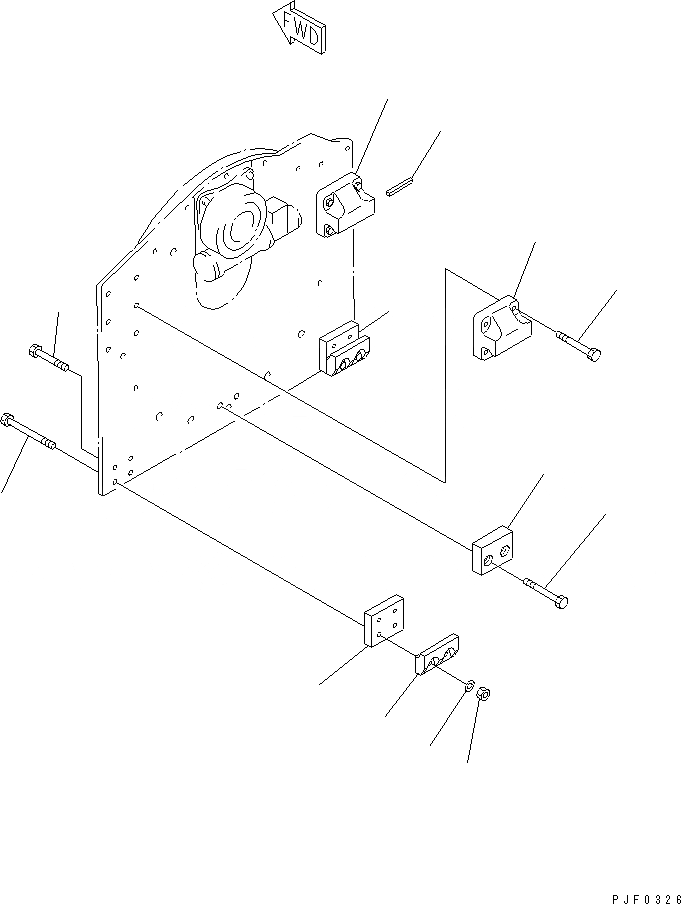 FWD

PJF0326