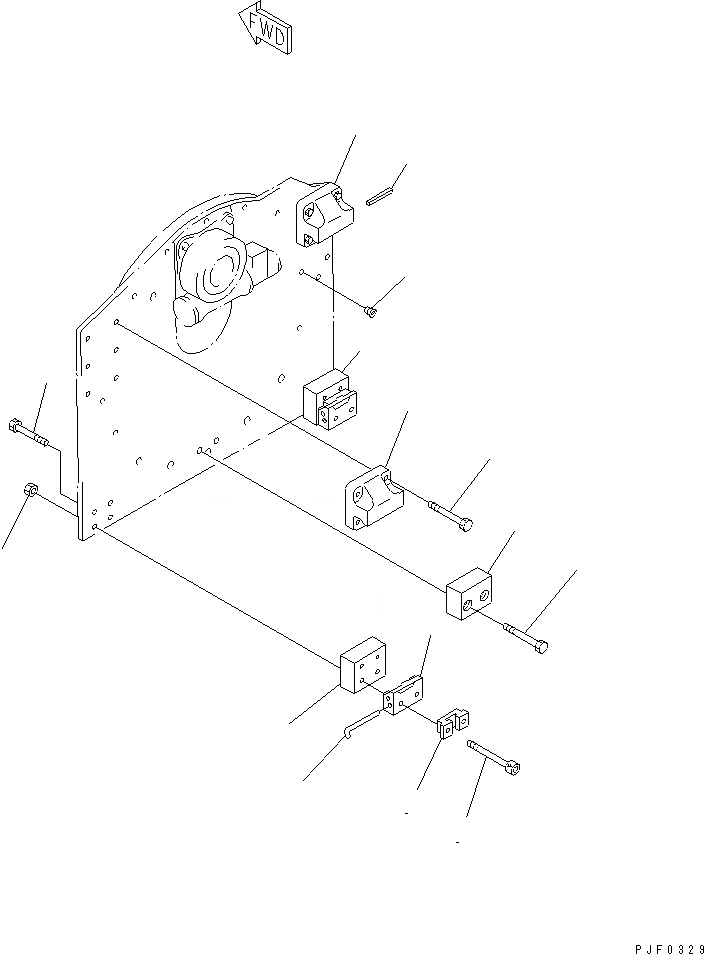 FWD

PJF0329