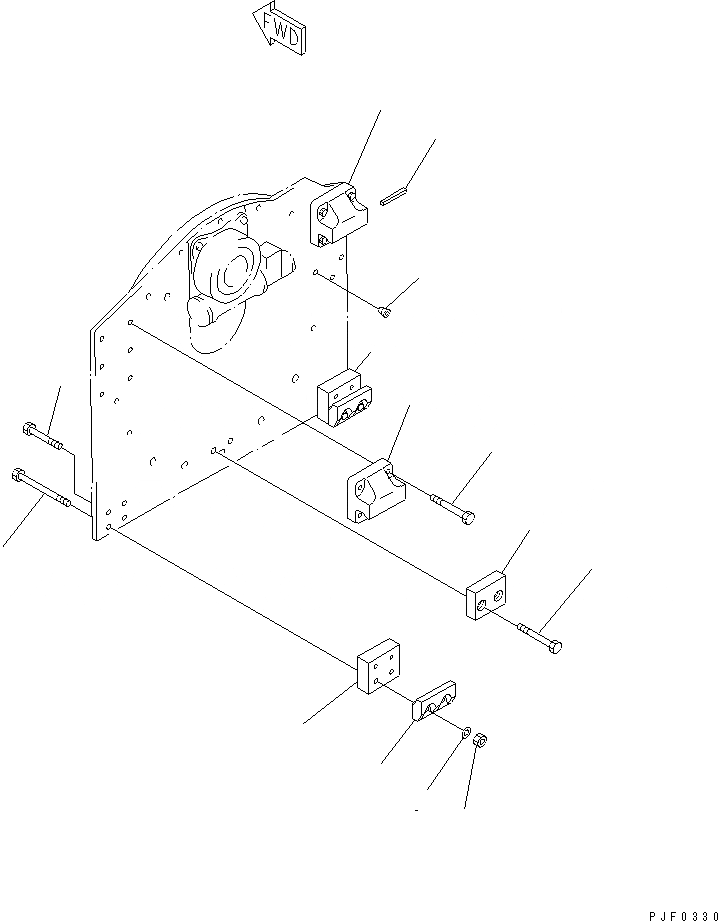 FWD

PJF0330