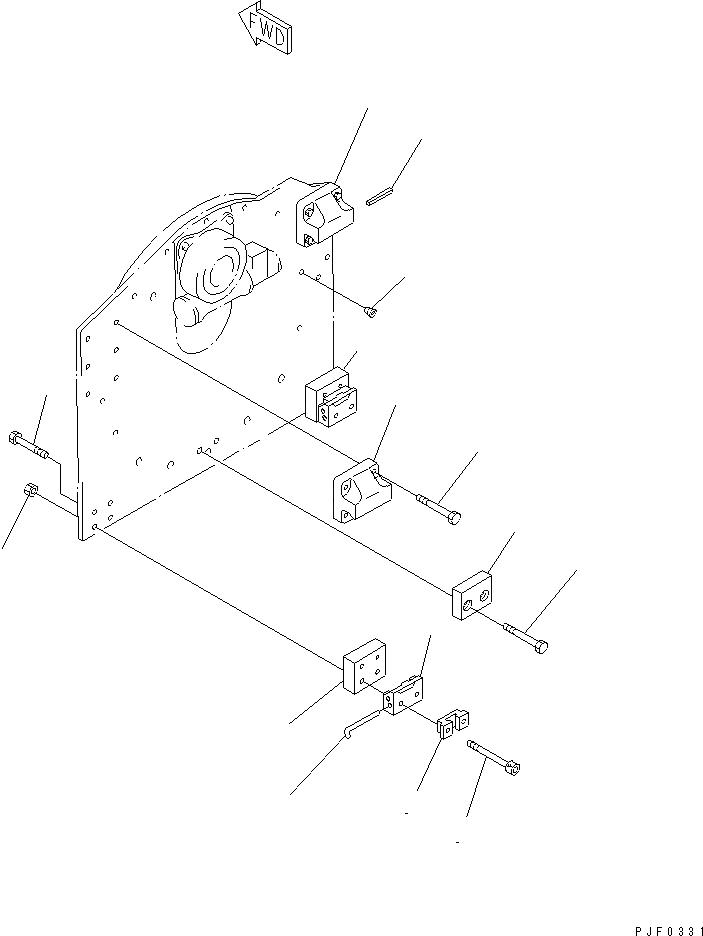 FWD

PJF0331