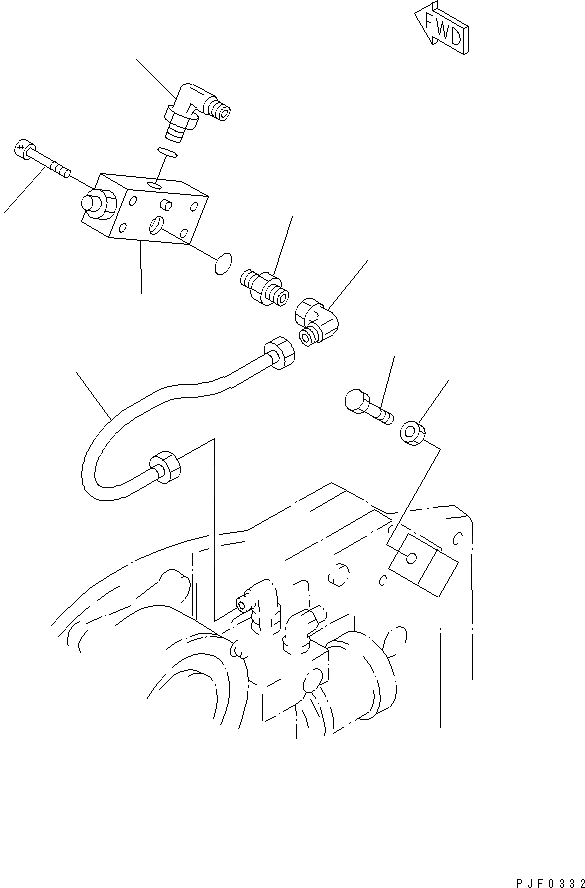 FWD

PJF0332