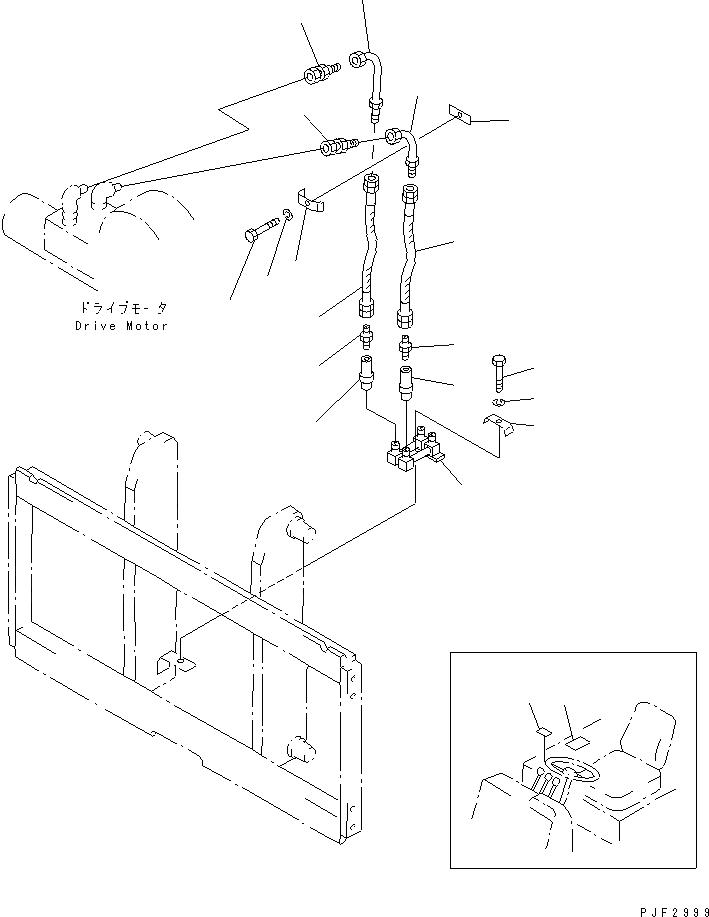 ドライブモータ
Drive Motor

PJF2999