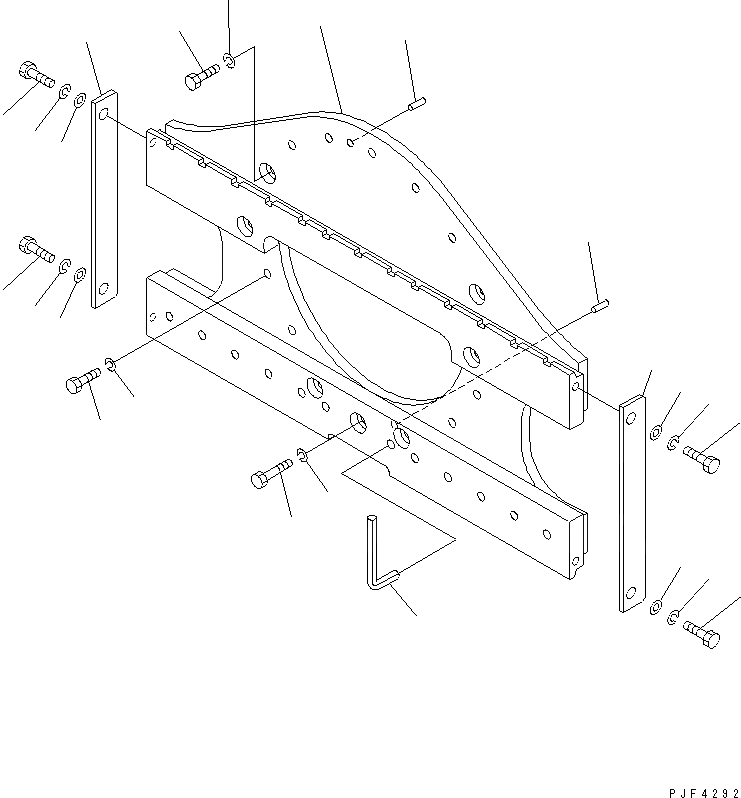 PJF4292