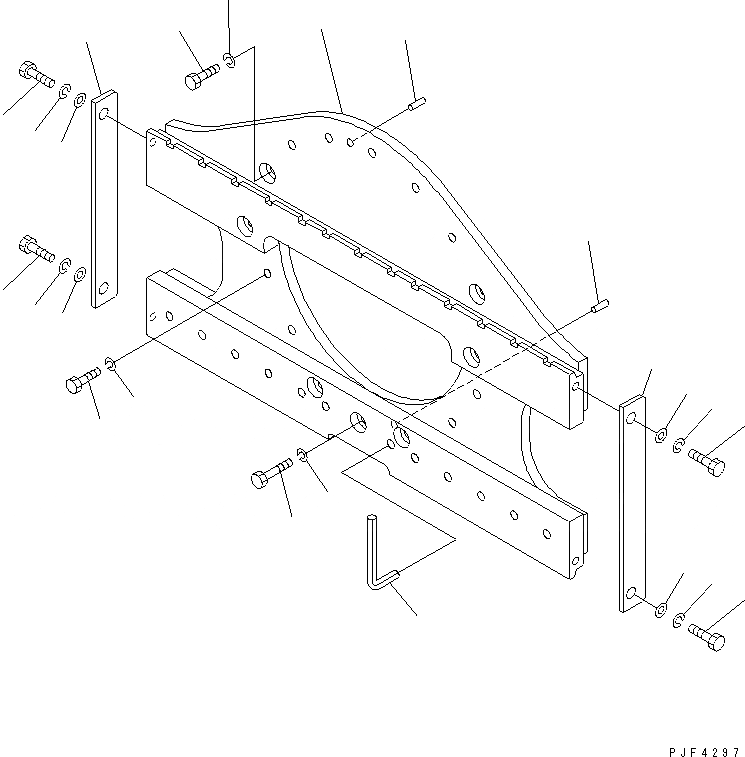 PJF4297