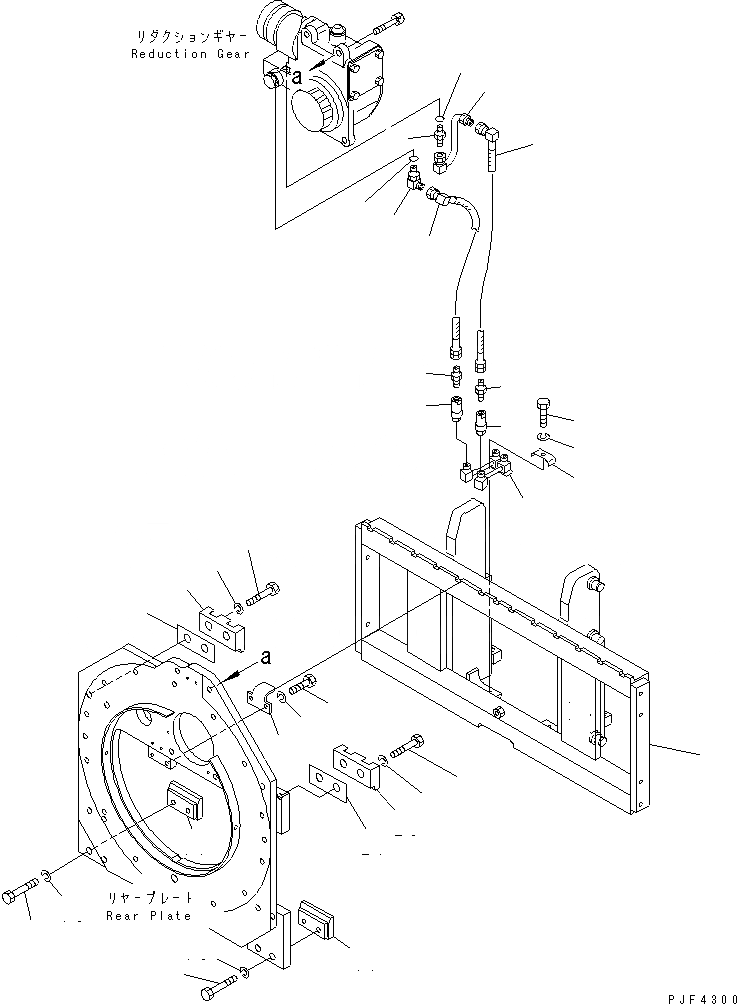 リダクションギヤー
Reduction Gear
a
a
リヤープレート
Rear Plate
PJF4300