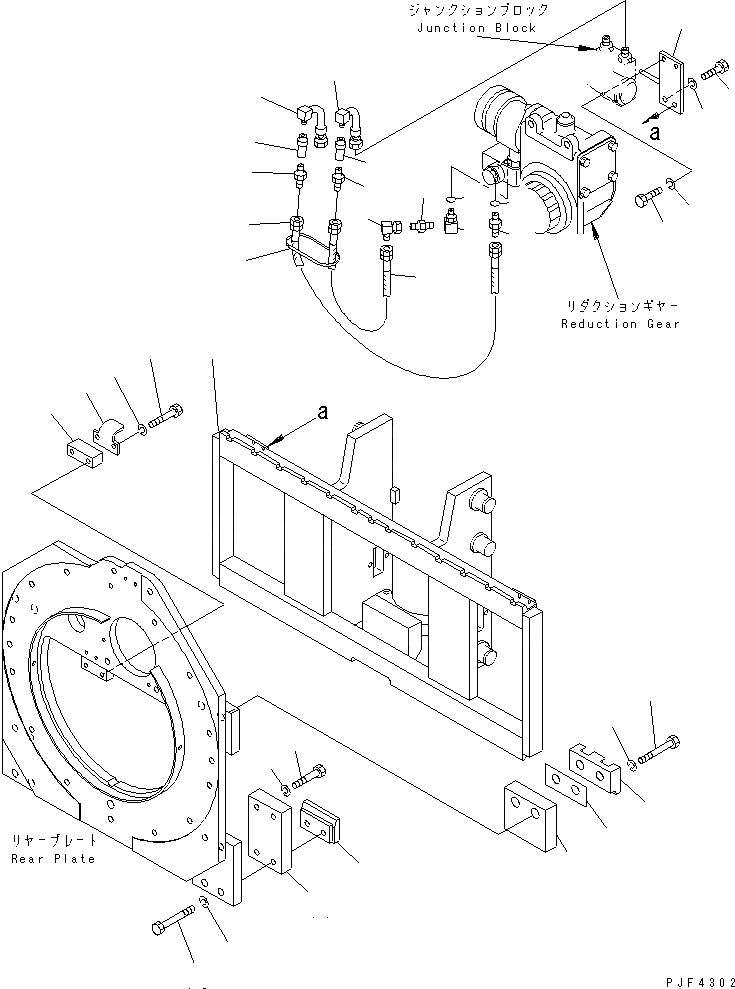 ジャンクションブロック
Junction Block

a

リダクションギヤー
Reduction Gear

a

リヤープレート
Rear Plate

PJF4302