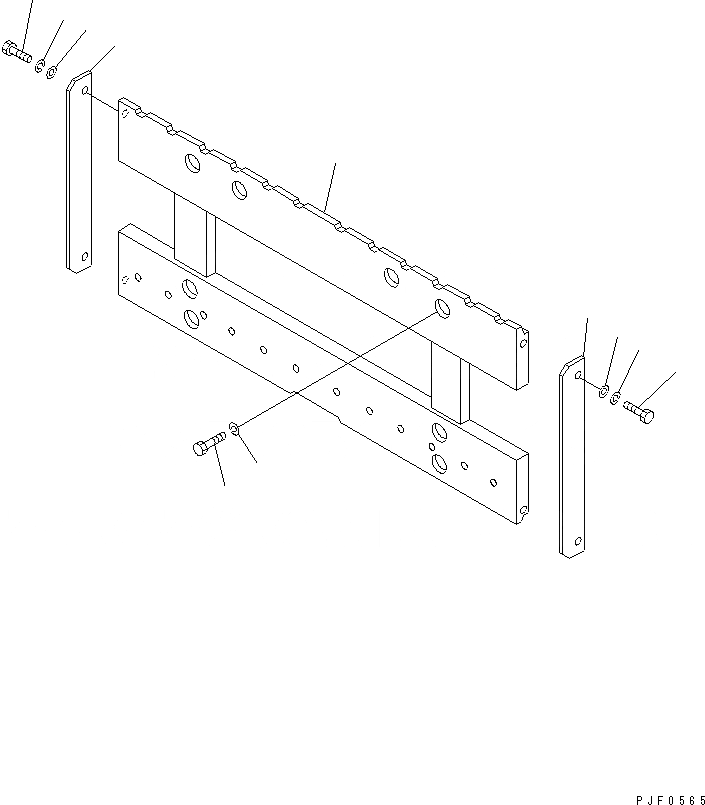 PJF0565