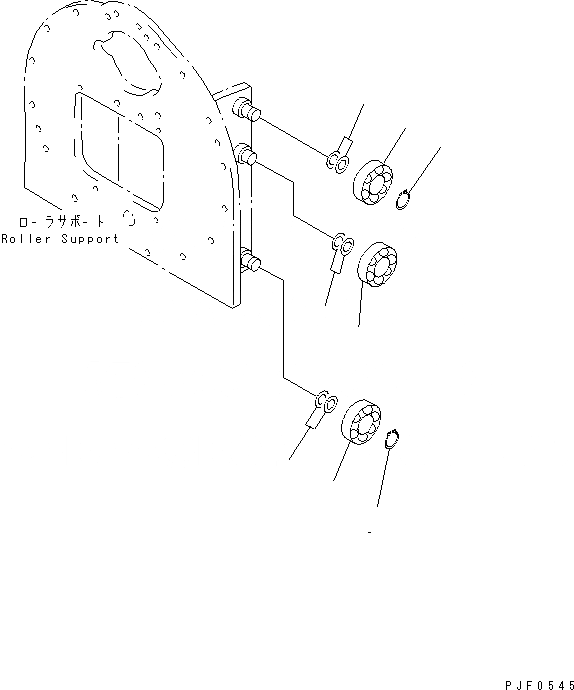 ローラサポート
Roller Support

PJF0545