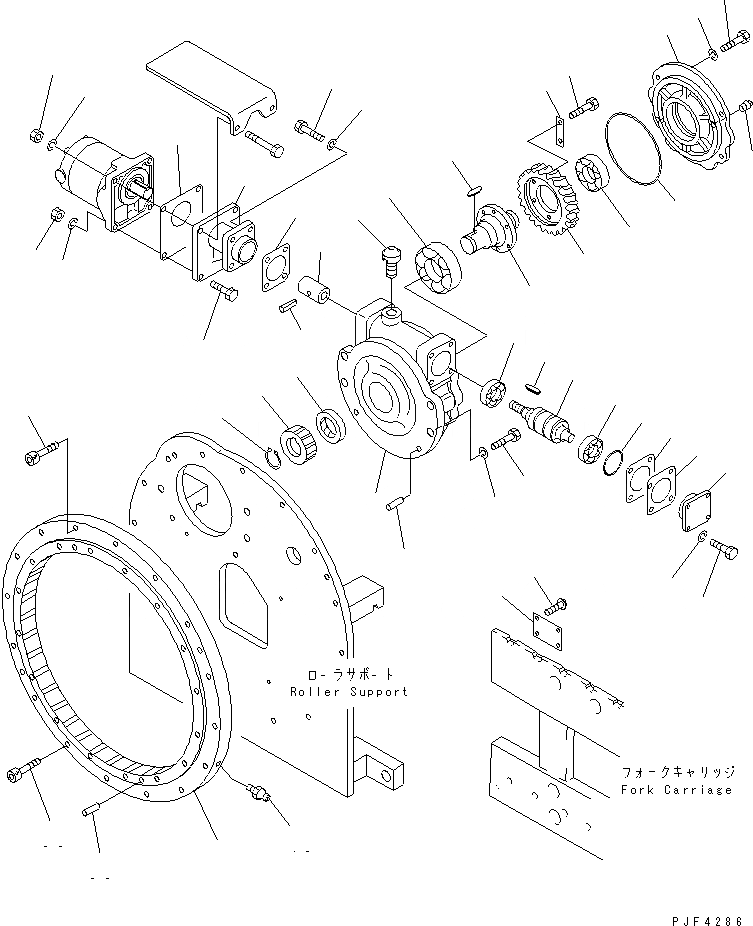 ローラサポート
Roller Support

フォークキャリッジ
Fork Carriage

PJF4286