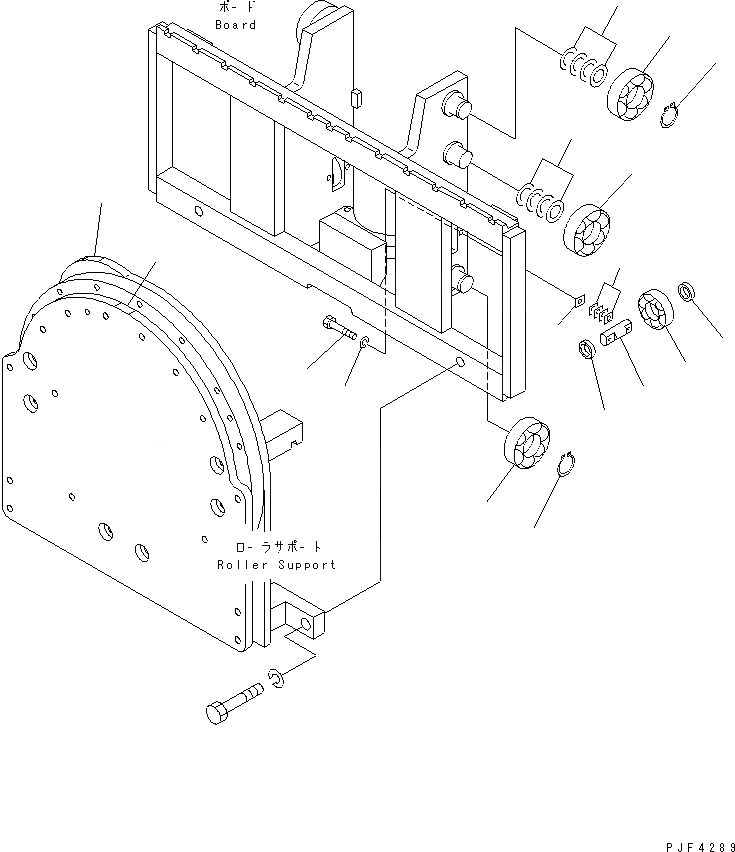 ボード
Board

ローラサポート
Roller Support

PJF4289