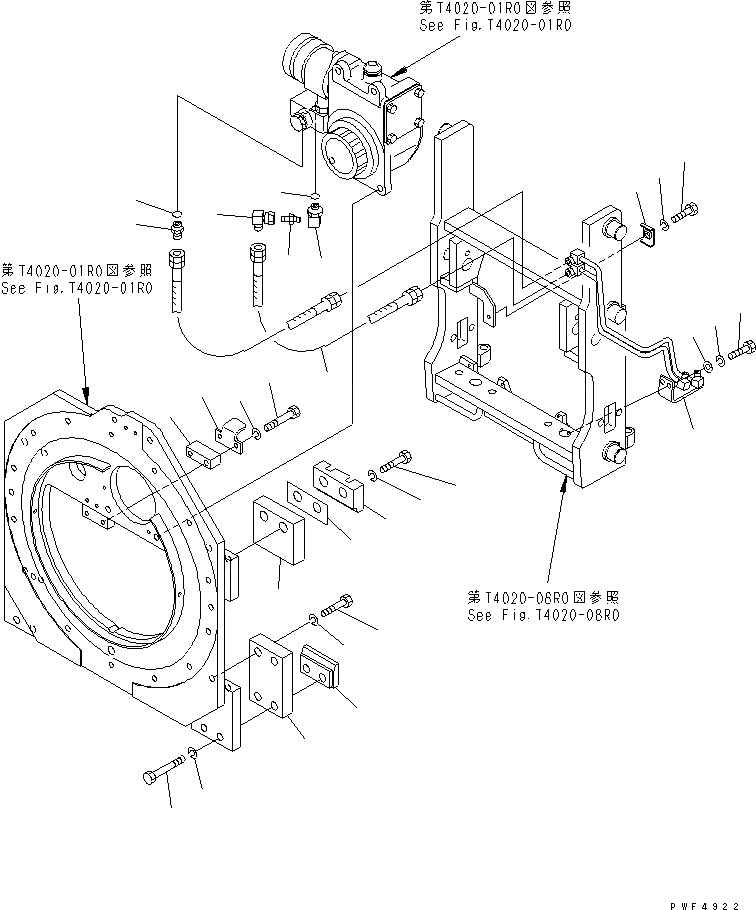 第T4020-01R0図参照
See Fig.T4020-01R0

第T4020-01R0図参照
See Fig.T4020-01R0

第T4020-08R0図参照
See Fig.T4020-08R0

PWF4922