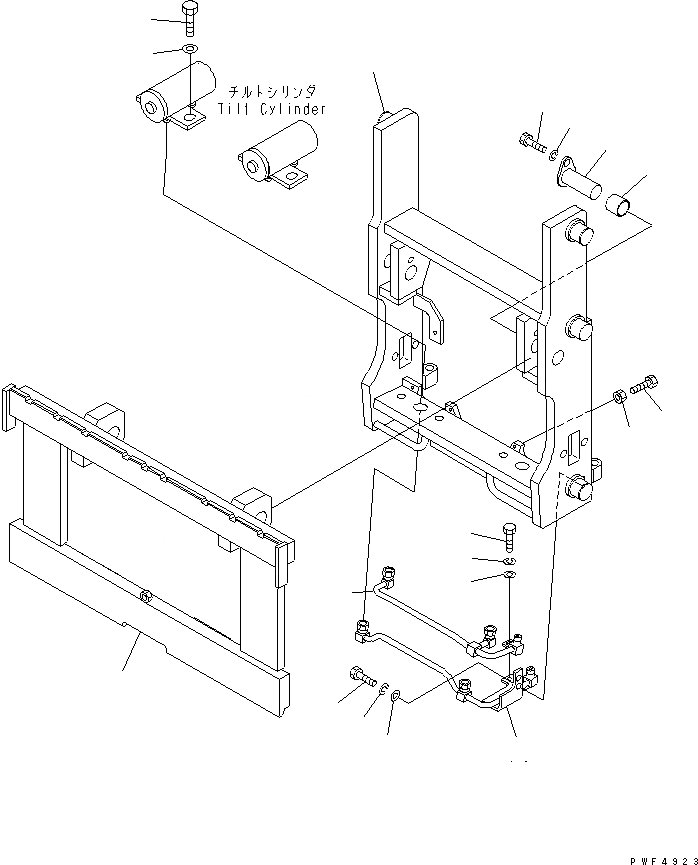 チルトシリンダ
Tilt Cylinder

PWF4923