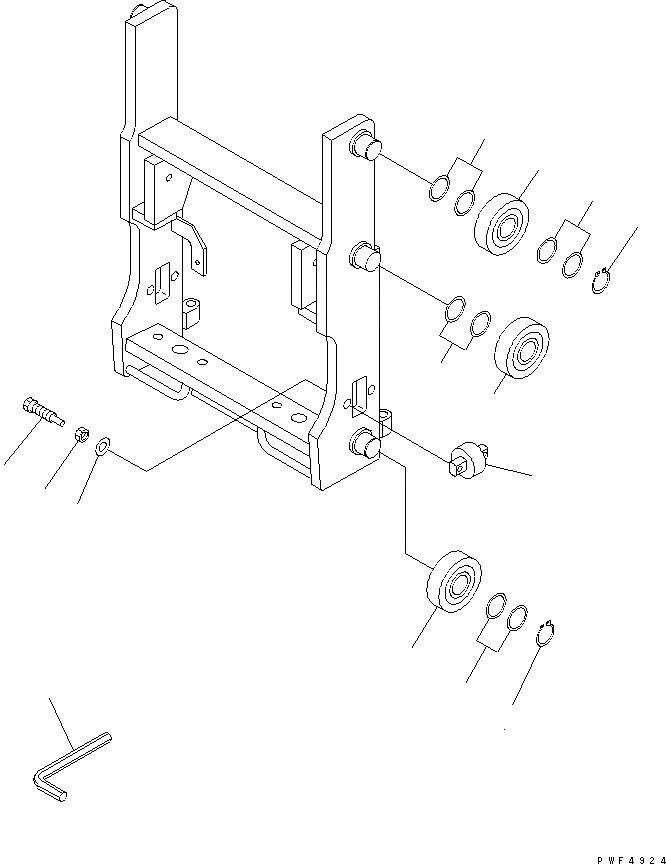 PWF4924