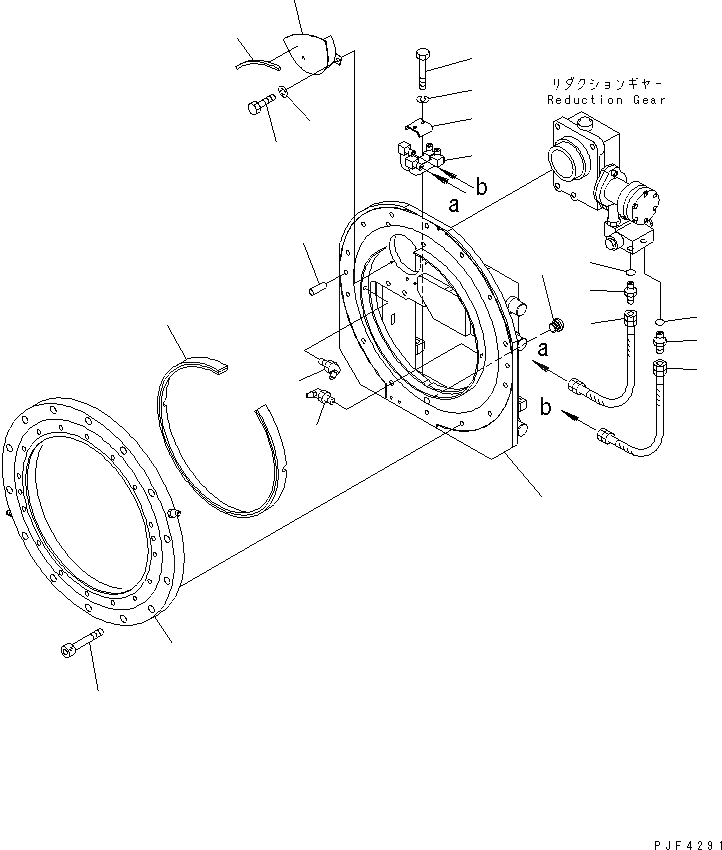 リダクションギヤー
Reduction Gear

b
a
a
b

PJF4291