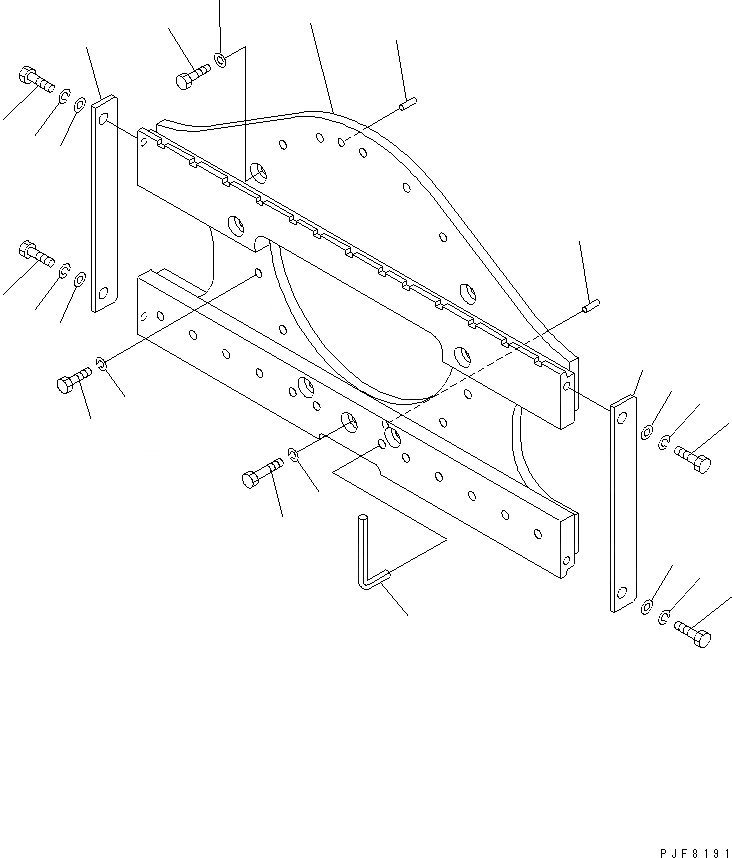 PJF8191