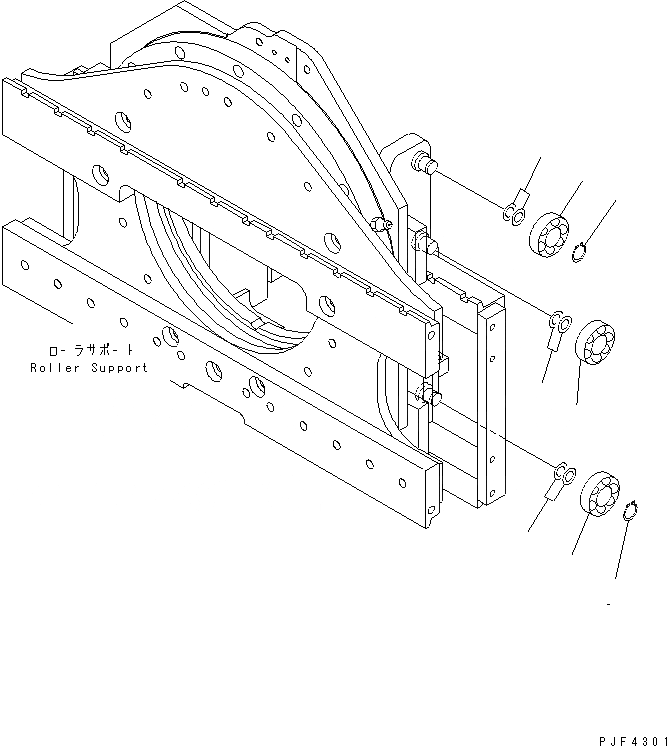 ローラサポート
Roller Support

PJF4301