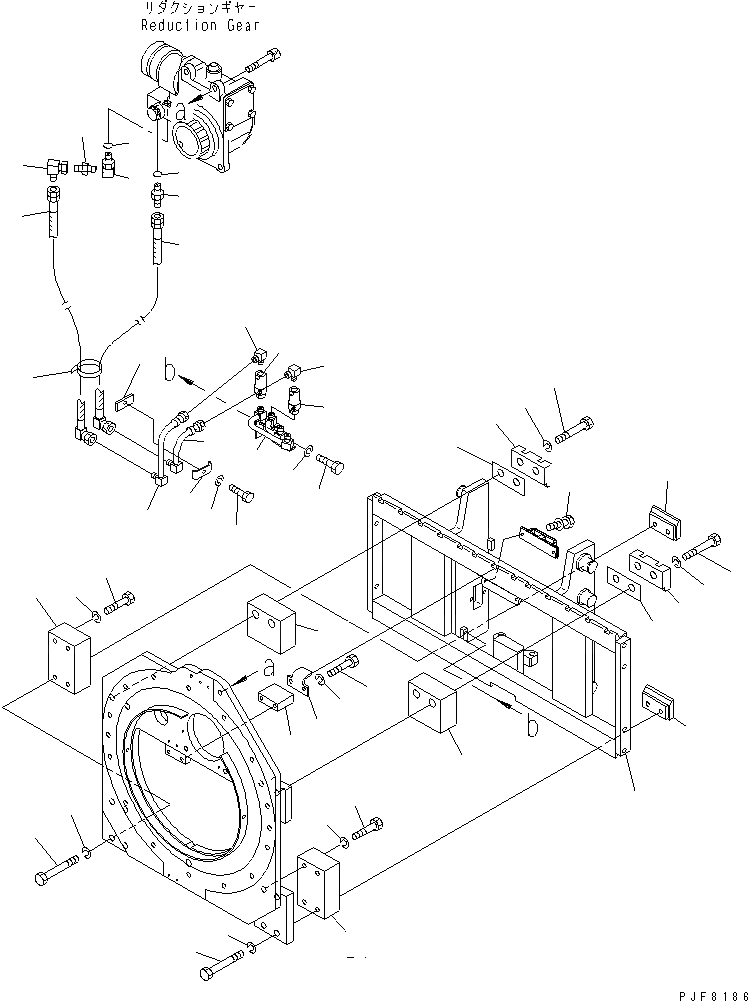 リダクションギヤー
Reduction Gear

a

b

a

b

PJF8186