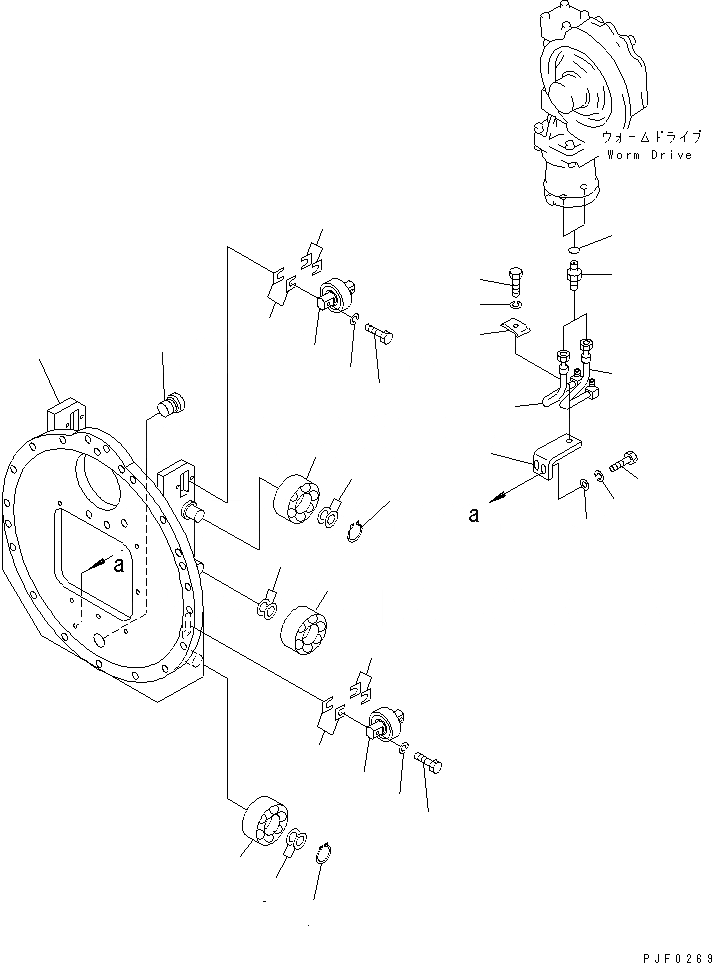 ウォームドライブ
Worm Drive

a

a

PJF0269