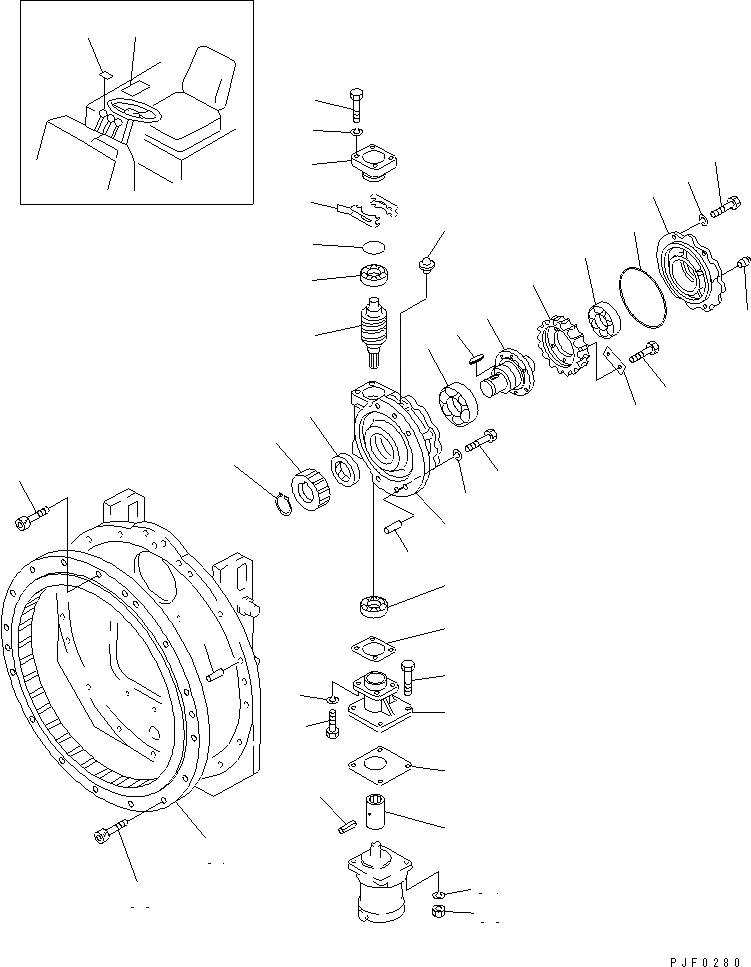 PJF0280