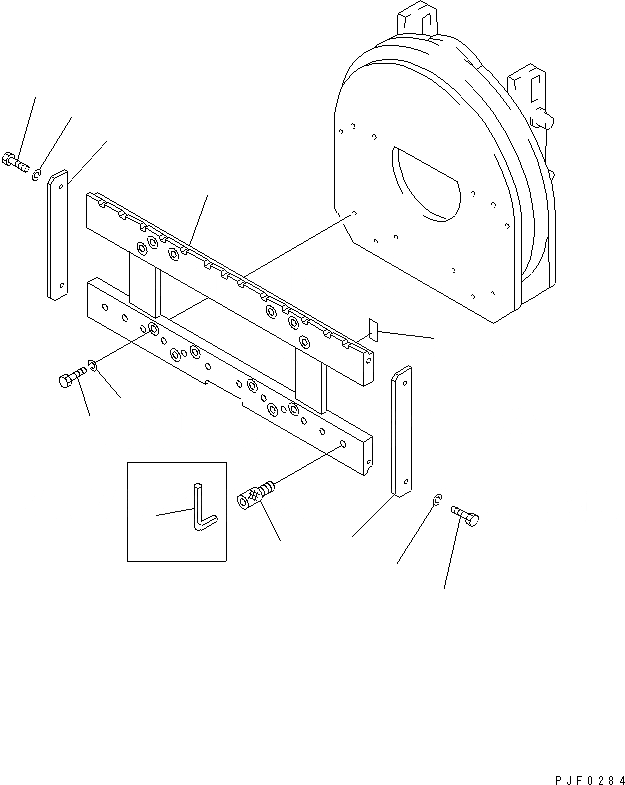 PJF0284