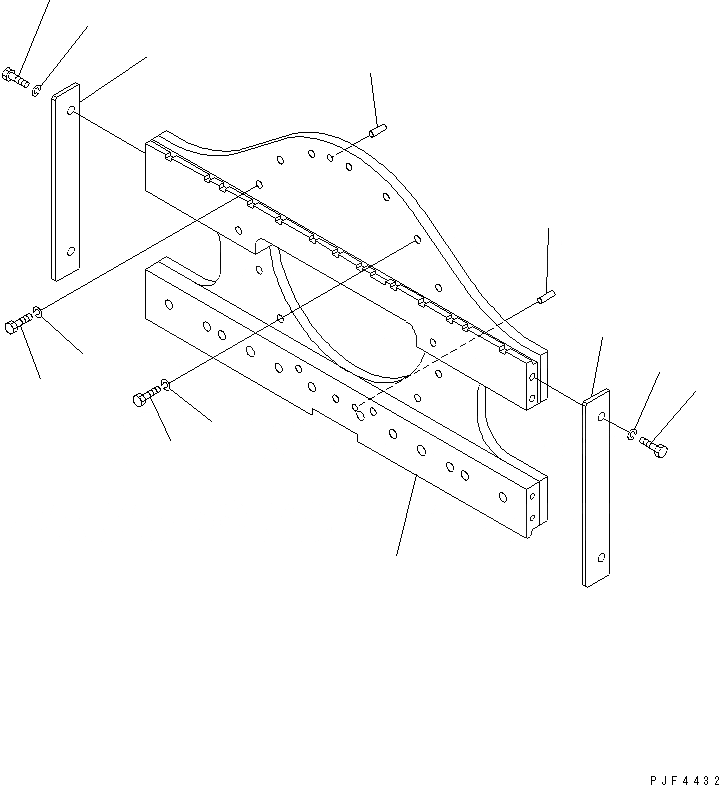 PJF4432