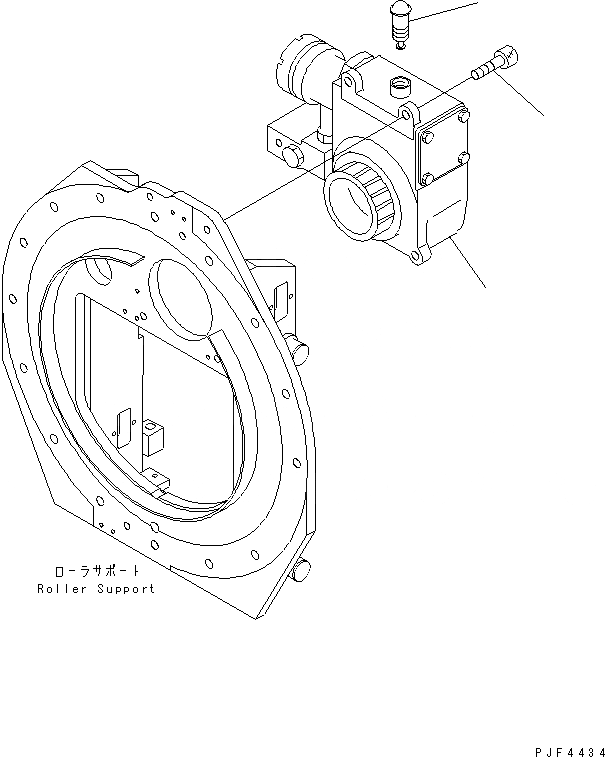 ローラサポート
Roller Support

PJF4434