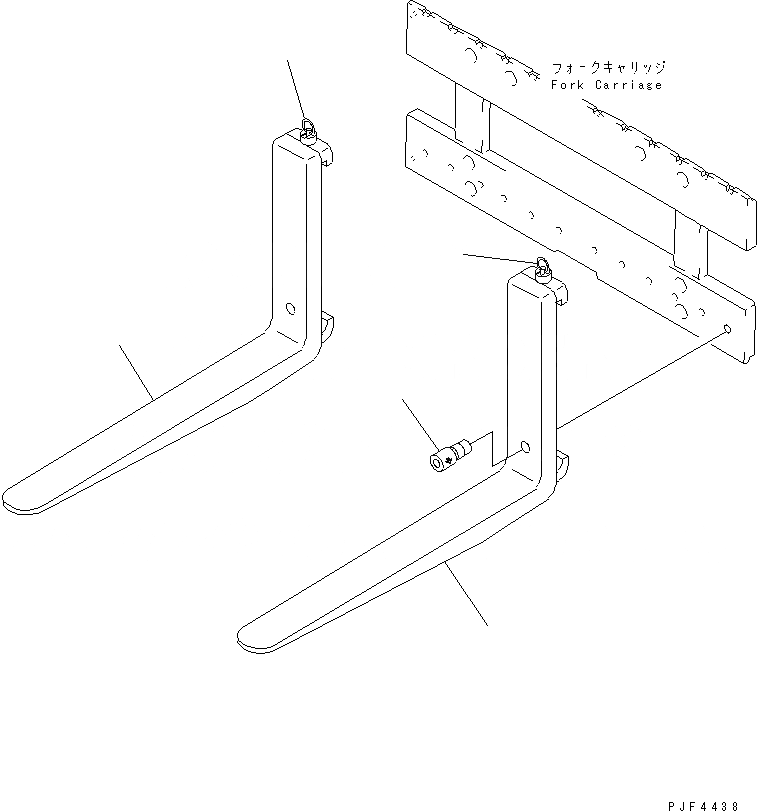 フォークキャリッジ
Fork Carriage

PJF4438