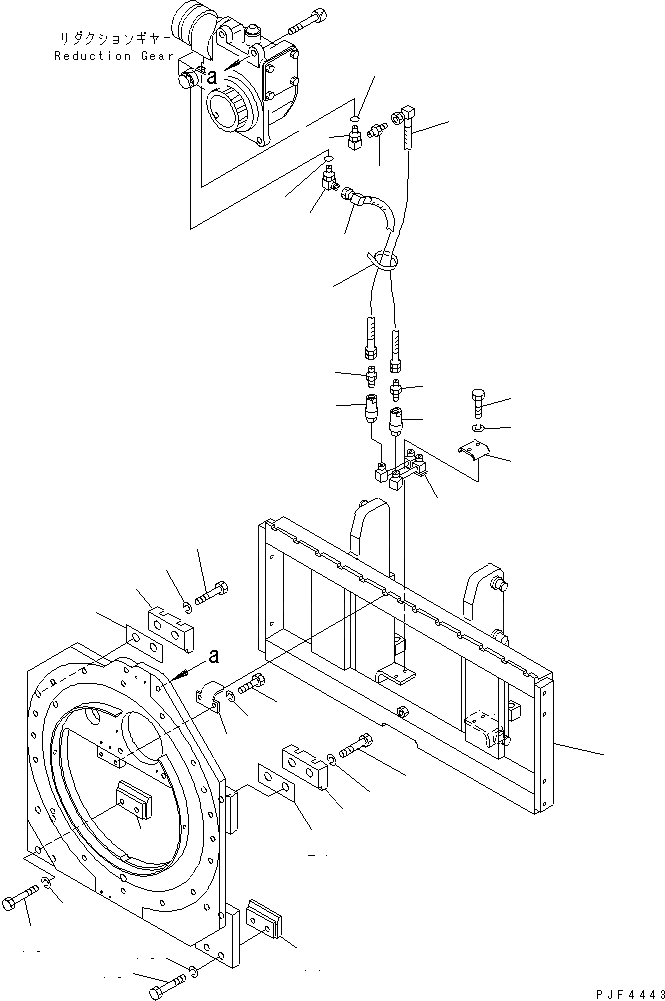 リダクションギヤー
Reduction Gear

a

a

PJF4443