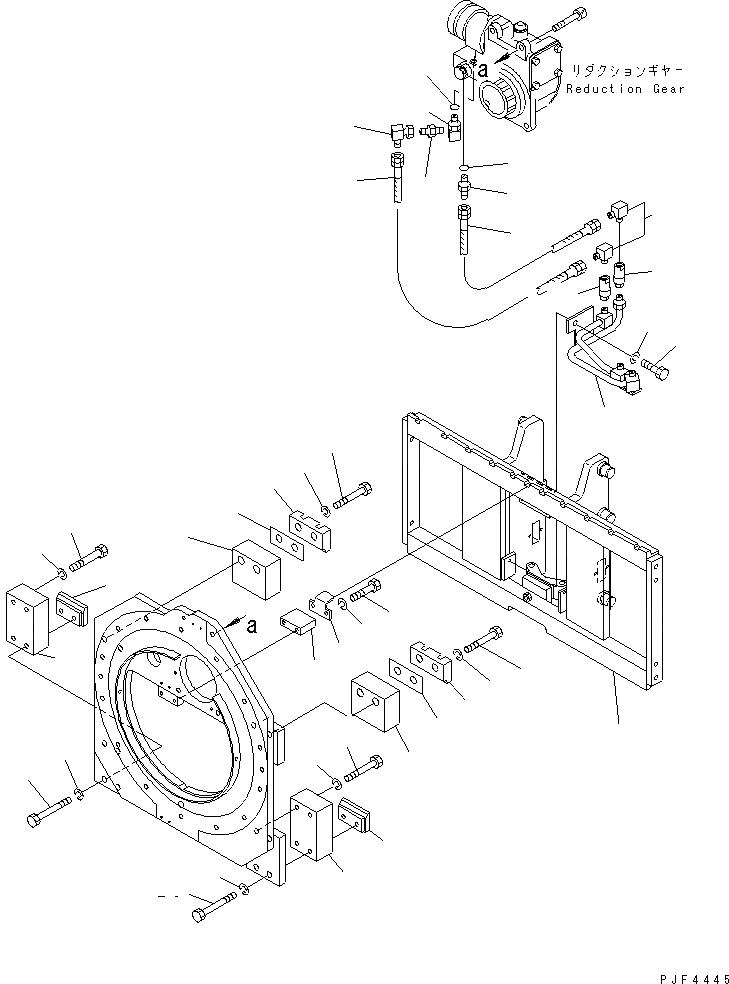 a
リダクションギヤー
Reduction Gear
a
PJF4445