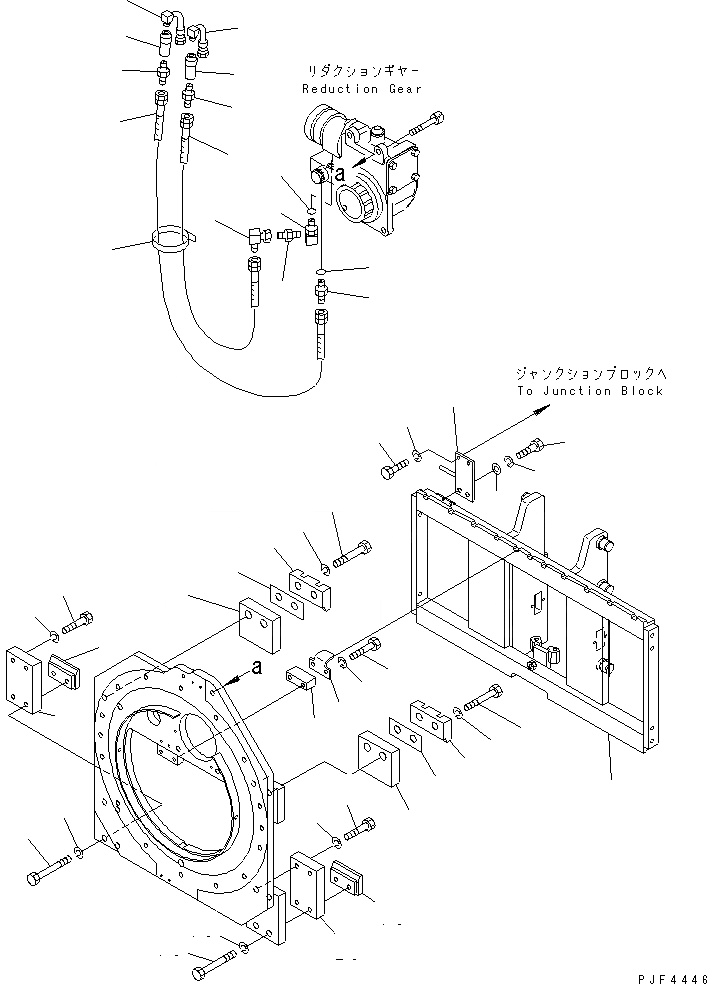 リダクションギヤー
Reduction Gear

a

ジャンクションブロックへ
To Junction Block

a

PJF4446