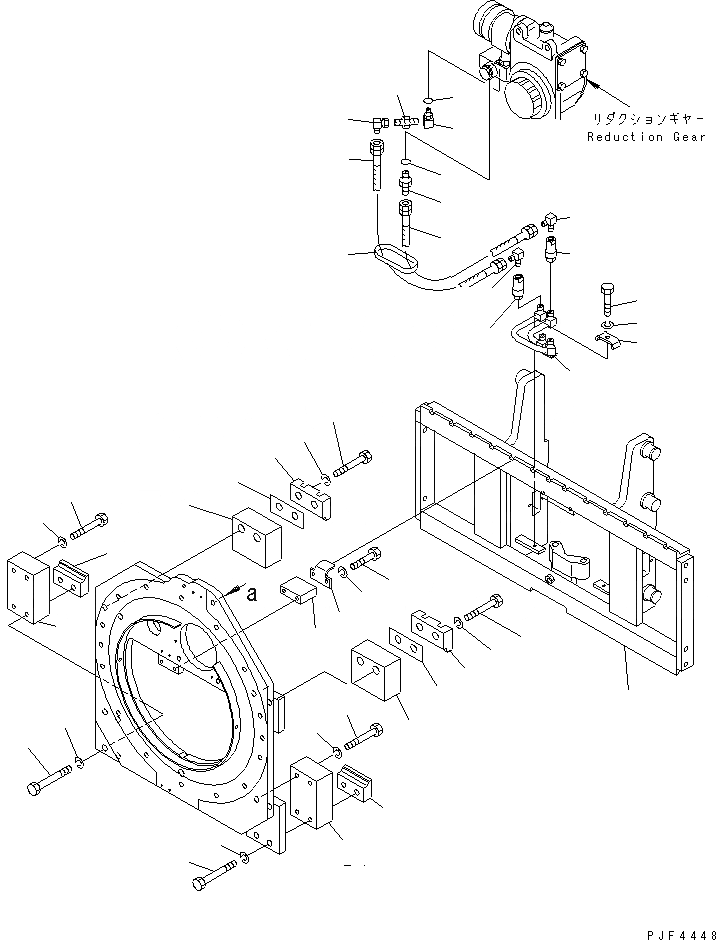 リダクションギヤー
Reduction Gear

a

PJF4448