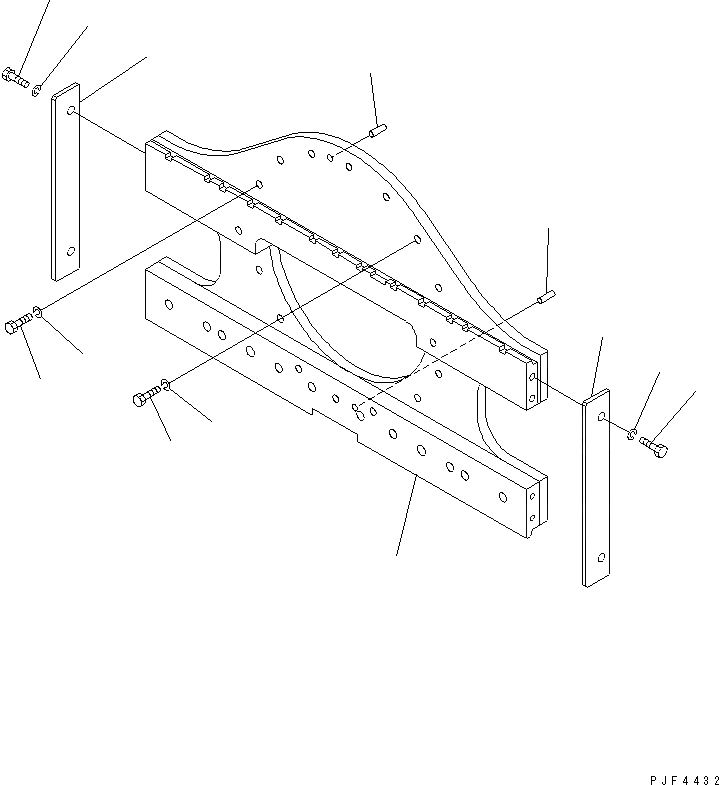 PJF4432