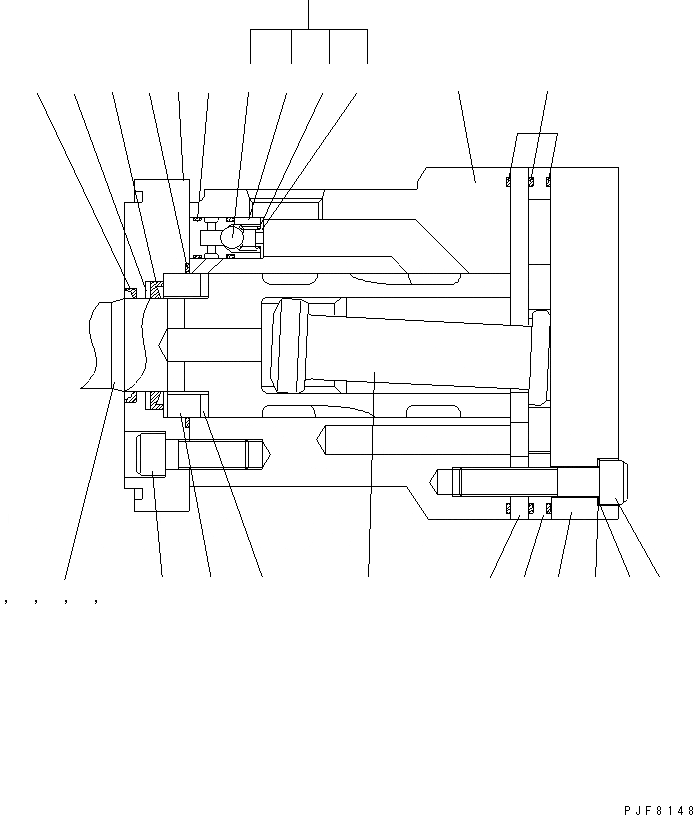 , , , ,

PJF8148