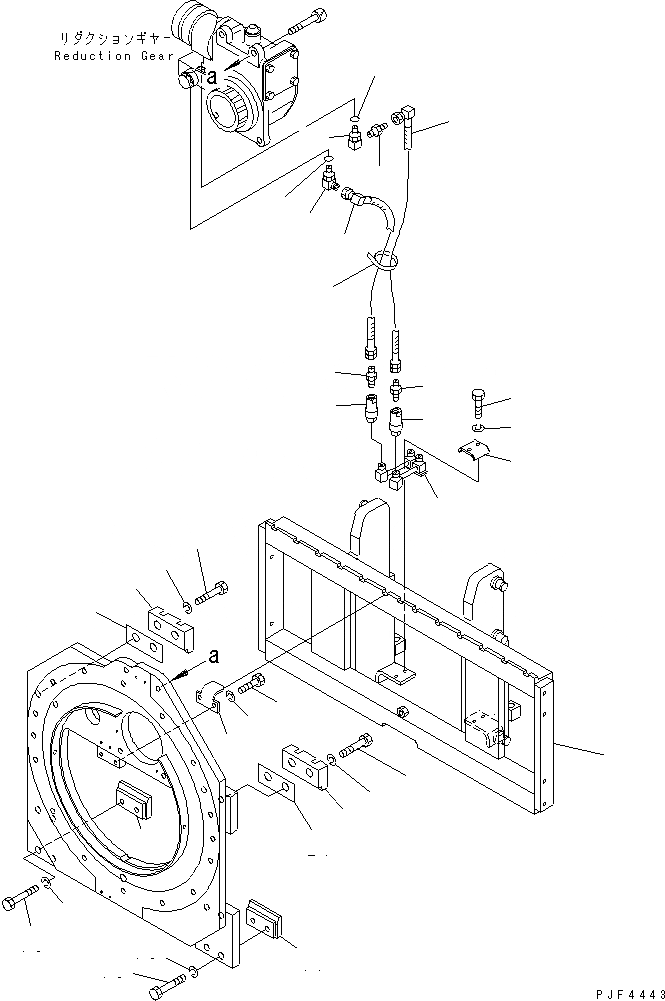 リダクションギヤー
Reduction Gear
a
a
PJF4443