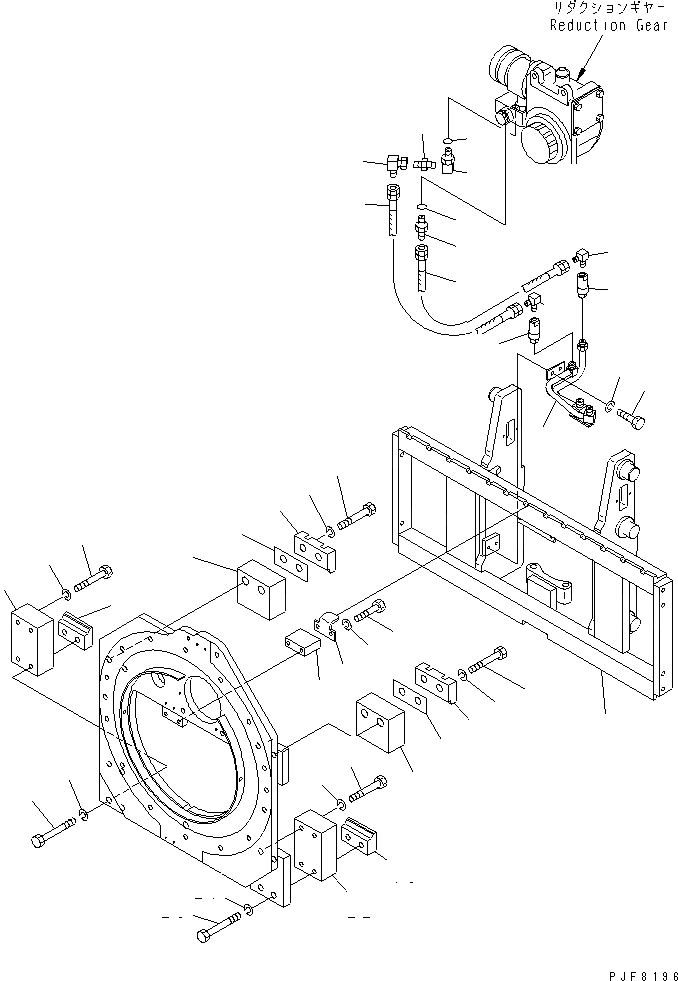 リダクションギヤー
Reduction Gear

PJF8196