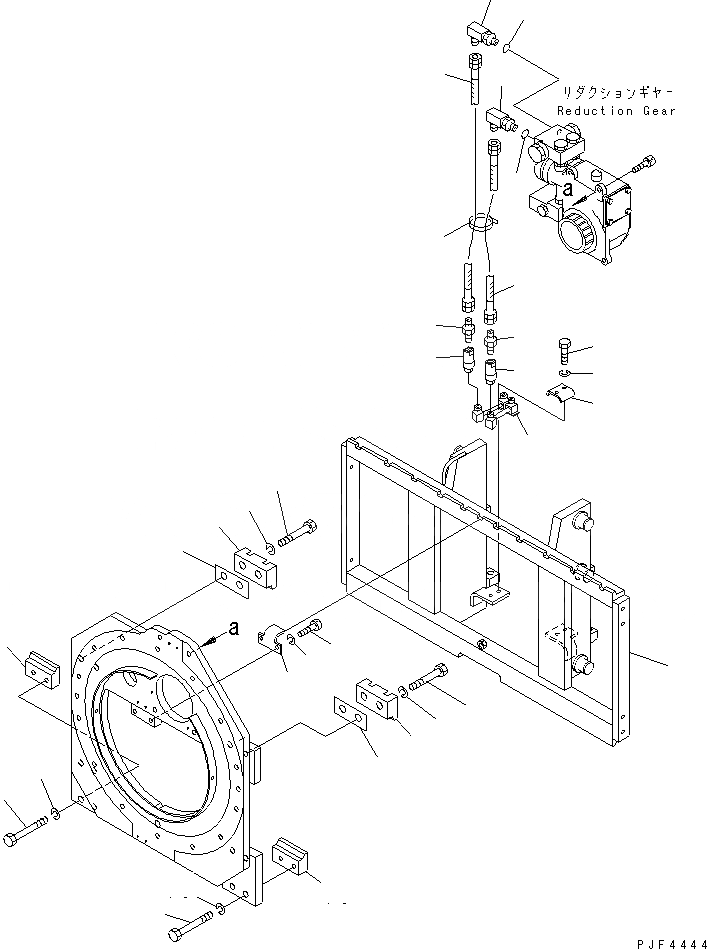 リダクションギヤー
Reduction Gear
a
a
PJF4444