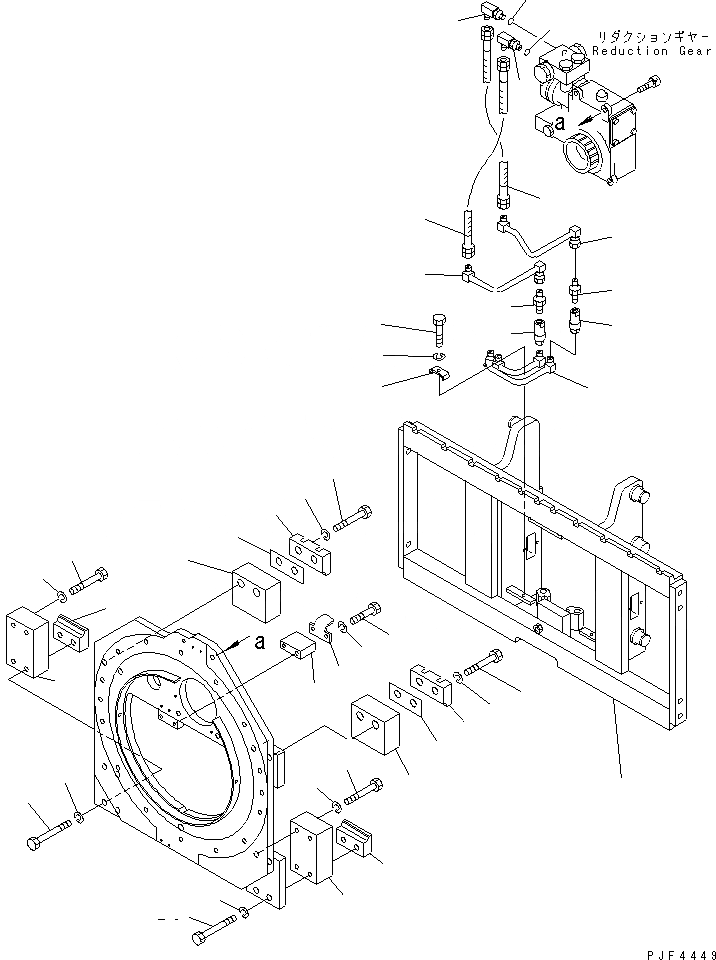 リダクションギヤー
Reduction Gear

a

a

PJF4449