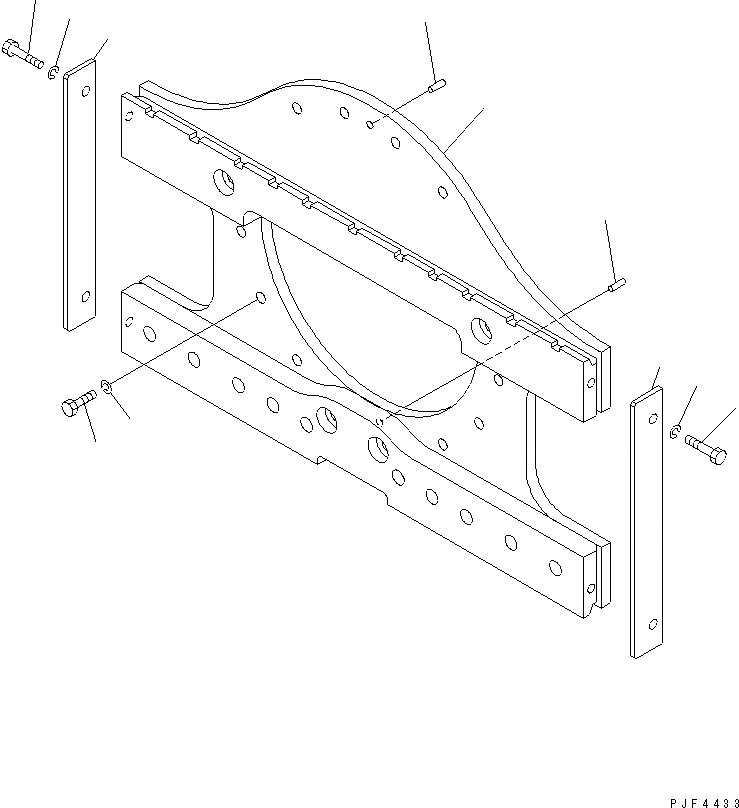 PJF4433